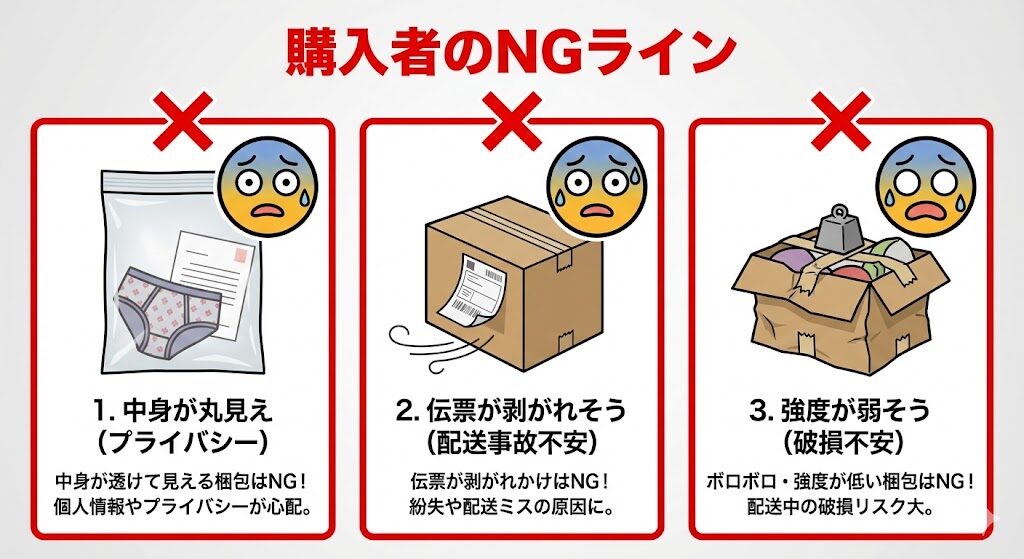 購入者のNGライン

1. 中身が丸見え
（プライバシー）

中身が透けて見える梱包はNG！
個人情報やプライバシーが心配。

2. 伝票が剥がれそう
（配送事故不安）

伝票が剥がれかけはNG！
紛失や配送ミスの原因に。

3. 強度が弱そう
（破損不安）

ボロボロ・強度が低い梱包はNG！
配送中の破損リスク大。